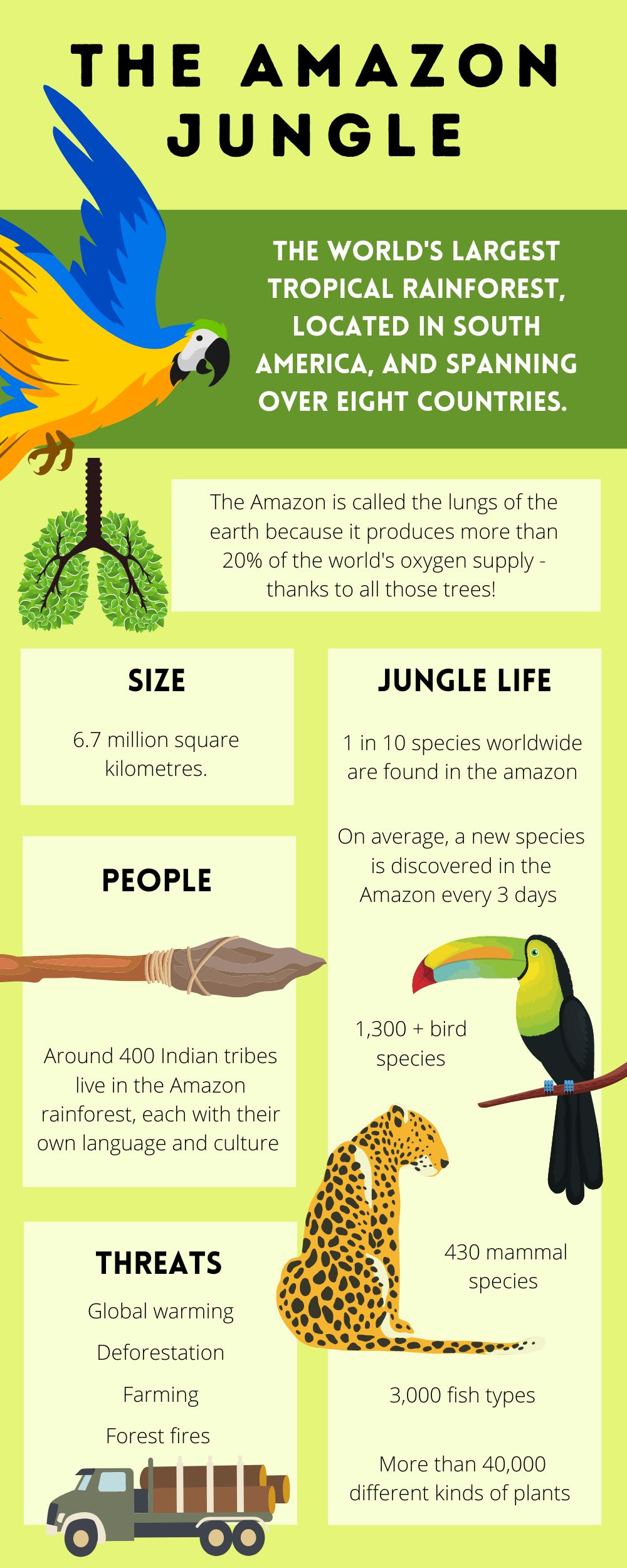 THE AMAZON JUNGLE

THE WORLD'S LARGEST TROPICAL RAINFOREST, LOCATED IN SOUTH AMERICA, AND SPANNING OVER EIGHT COUNTRIES.

The Amazon is called the lungs of the earth because it produces more than 20% of the world's oxygen supply - thanks to all those trees!

SIZE

6.7 million square kilometres.

PEOPLE

Around 400 Indian tribes live in the Amazon rainforest, each with their own language and culture

THREATS

Global warming

Deforestation

Farming

Forest fires

JUNGLE LIFE

1 in 10 species worldwide are found in the amazon

On average, a new species is discovered in the Amazon every 3 days

1,300 + bird species

430 mammal species

3,000 fish types

More than 40,000 different kinds of plants