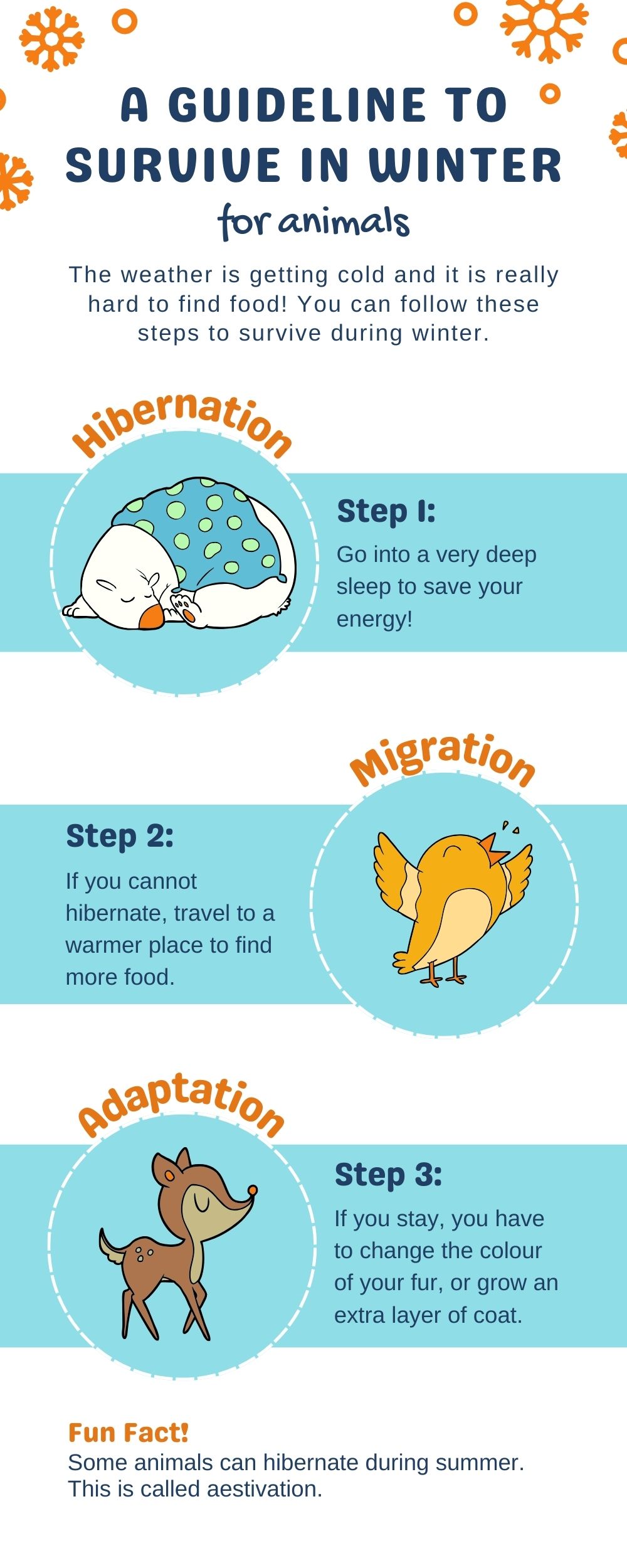 A GUIDELINE TO SURVIVE IN WINTER

for animals

The weather is getting cold and it is really hard to find food! You can follow these steps to survive during winter.

Hibernation

Step 1:

Go into a very deep sleep to save your energy!

Migration

Step 2:

If you cannot hibernate, travel to a warmer place to find more food.

Adaptation

Step 3:

If you stay, you have to change the colour of your fur, or grow an extra layer of coat.

Fun Fact!

Some animals can hibernate during summer. This is called aestivation.