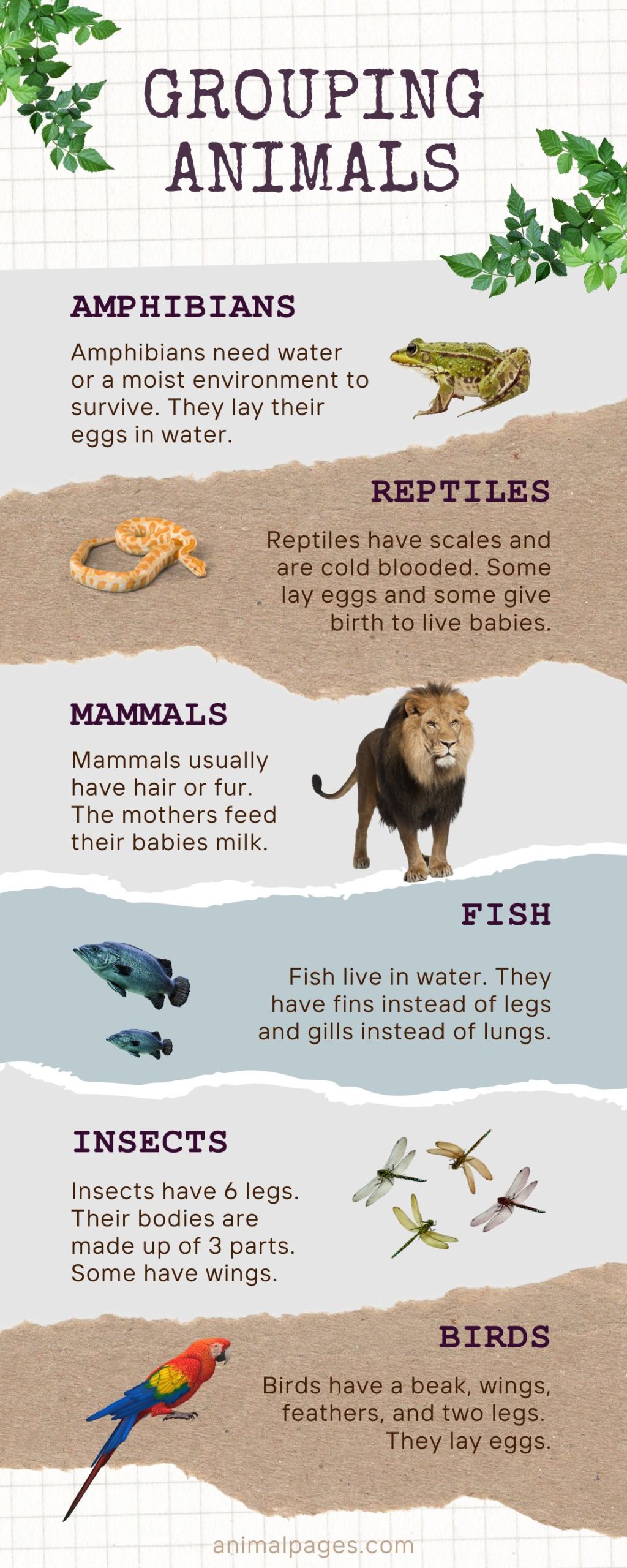 GROUPING ANIMALS

AMPHIBIANS

Amphibians need water or a moist environment to survive. They lay their eggs in water.

REPTILES

Reptiles have scales and are cold blooded. Some lay eggs and some give birth to live babies.

MAMMALS

Mammals usually have hair or fur. The mothers feed their babies milk.

FISH

Fish live in water. They have fins instead of legs and gills instead of lungs.

INSECTS

Insects have 6 legs. Their bodies are made up of 3 parts. Some have wings.

BIRDS

Birds have a beak, wings, feathers, and two legs. They lay eggs.

animalpages.com