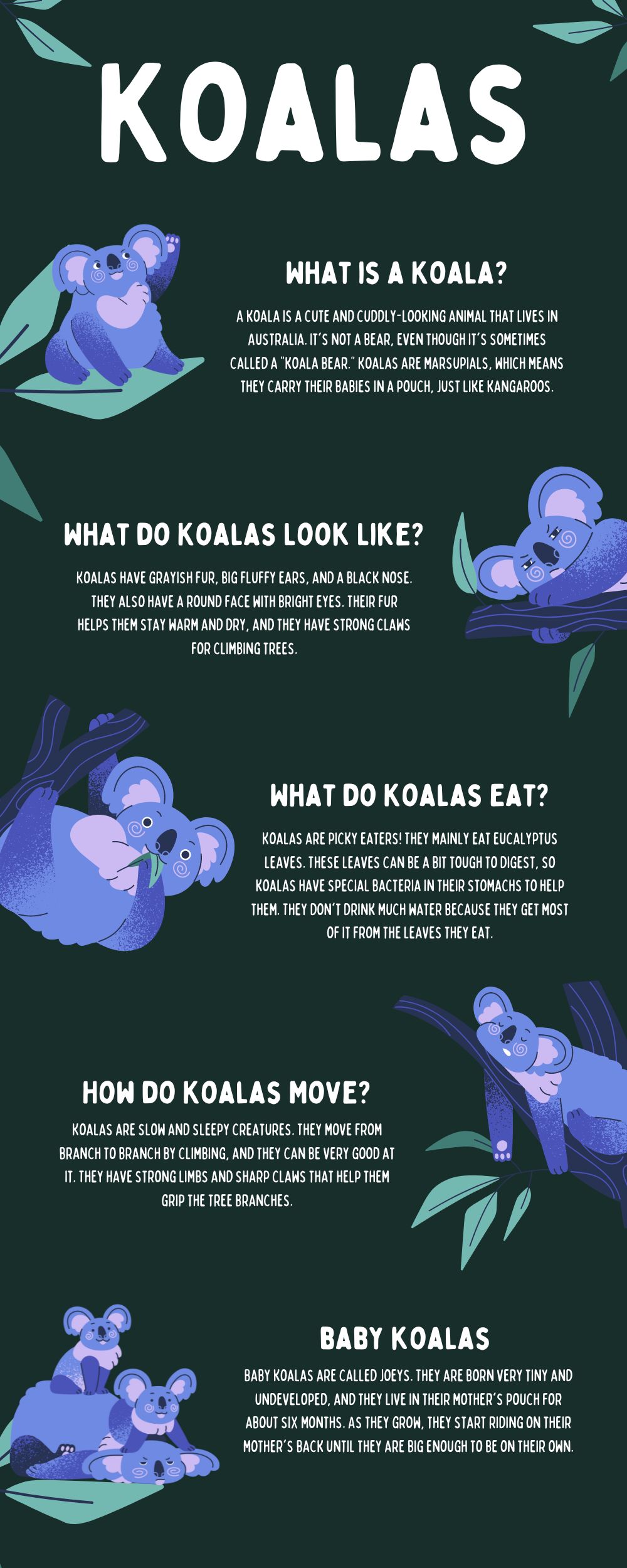 KOALAS

WHAT IS A KOALA?

A KOALA IS A CUTE AND CUDDLY-LOOKING ANIMAL THAT LIVES IN AUSTRALIA. IT'S NOT A BEAR, EVEN THOUGH IT'S SOMETIMES CALLED A "KOALA BEAR." KOALAS ARE MARSUPIALS, WHICH MEANS THEY CARRY THEIR BABIES IN A POUCH, JUST LIKE KANGAROOS.

WHAT DO KOALAS LOOK LIKE?

KOALAS HAVE GRAYISH FUR, BIG FLUFFY EARS, AND A BLACK NOSE. THEY ALSO HAVE A ROUND FACE WITH BRIGHT EYES. THEIR FUR HELPS THEM STAY WARM AND DRY, AND THEY HAVE STRONG CLAWS FOR CLIMBING TREES.

WHAT DO KOALAS EAT?

KOALAS ARE PICKY EATERS! THEY MAINLY EAT EUCALYPTUS LEAVES. THESE LEAVES CAN BE A BIT TOUGH TO DIGEST, SO KOALAS HAVE SPECIAL BACTERIA IN THEIR STOMACHS TO HELP THEM. THEY DON'T DRINK MUCH WATER BECAUSE THEY GET MOST OF IT FROM THE LEAVES THEY EAT.

HOW DO KOALAS MOVE?

KOALAS ARE SLOW AND SLEEPY CREATURES. THEY MOVE FROM BRANCH TO BRANCH BY CLIMBING, AND THEY CAN BE VERY GOOD AT IT. THEY HAVE STRONG LIMBS AND SHARP CLAWS THAT HELP THEM GRIP THE TREE BRANCHES.

BABY KOALAS

BABY KOALAS ARE CALLED JOEYS. THEY ARE BORN VERY TINY AND UNDEVELOPED, AND THEY LIVE IN THEIR MOTHER'S POUCH FOR ABOUT SIX MONTHS. AS THEY GROW, THEY START RIDING ON THEIR MOTHER'S BACK UNTIL THEY ARE BIG ENOUGH TO BE ON THEIR OWN.