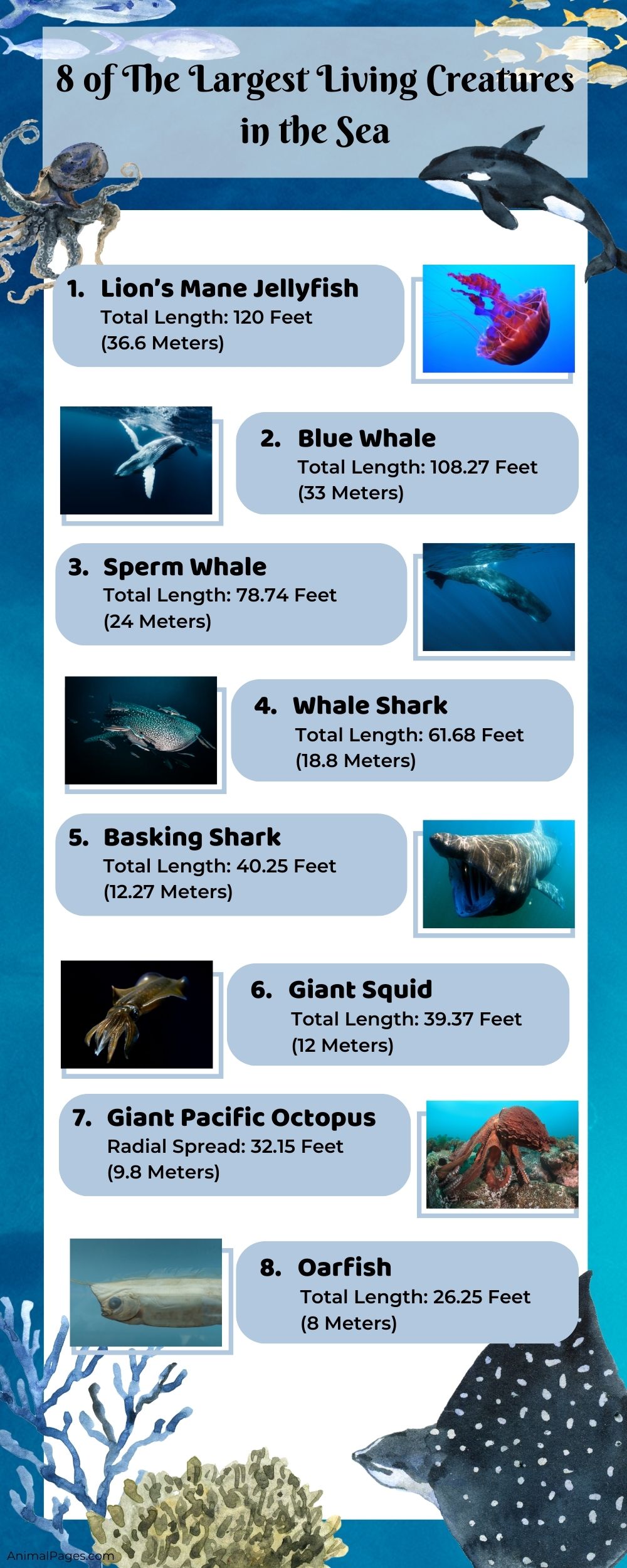 8 of The Largest Living Creatures in the Sea

1. Lion's Mane Jellyfish
Total Length: 120 Feet (36.6 Meters)

2. Blue Whale
Total Length: 108.27 Feet (33 Meters)

3. Sperm Whale
Total Length: 78.74 Feet (24 Meters)

4. Whale Shark
Total Length: 61.68 Feet (18.8 Meters)

5. Basking Shark
Total Length: 40.25 Feet (12.27 Meters)

6. Giant Squid
Total Length: 39.37 Feet (12 Meters)

7. Giant Pacific Octopus
Radial Spread: 32.15 Feet (9.8 Meters)

8. Oarfish
Total Length: 26.25 Feet (8 Meters)

AnimalPages.com