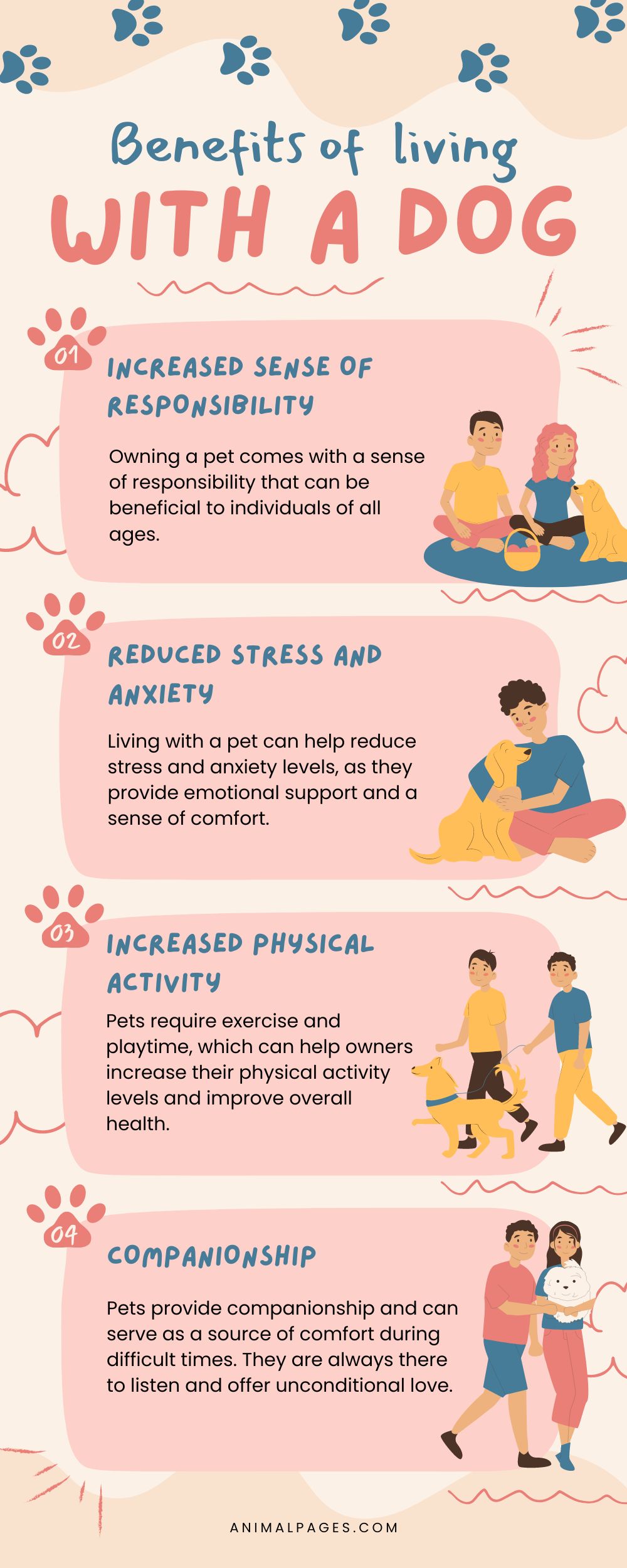 Benefits of living
WITH A DOG

01
INCREASED SENSE OF RESPONSIBILITY

Owning a pet comes with a sense of responsibility that can be beneficial to individuals of all ages.

02
REDUCED STRESS AND ANXIETY

Living with a pet can help reduce stress and anxiety levels, as they provide emotional support and a sense of comfort.

03
INCREASED PHYSICAL ACTIVITY

Pets require exercise and playtime, which can help owners increase their physical activity levels and improve overall health.

04
COMPANIONSHIP

Pets provide companionship and can serve as a source of comfort during difficult times. They are always there to listen and offer unconditional love.

ANIMALPAGES.COM