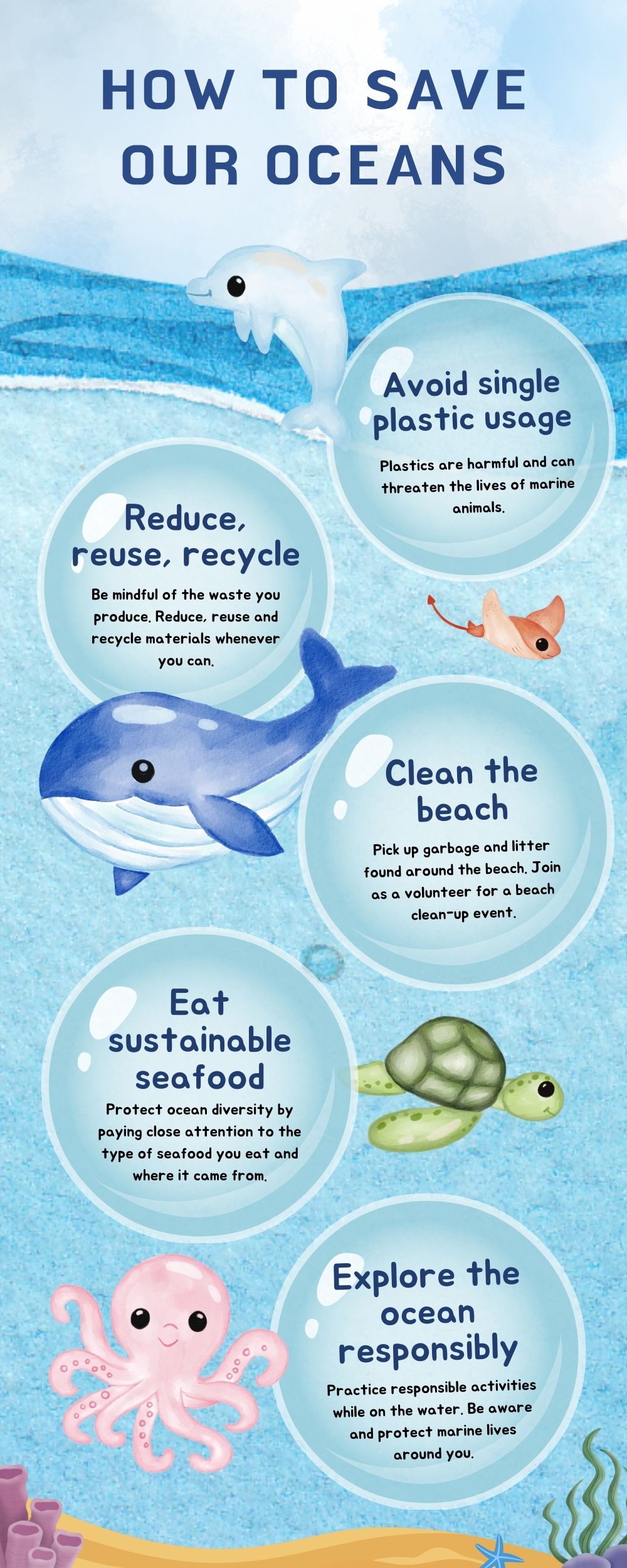 HOW TO SAVE OUR OCEANS

Avoid single plastic usage

Plastics are harmful and can threaten the lives of marine animals.

Reduce, reuse, recycle

Be mindful of the waste you produce. Reduce, reuse and recycle materials whenever you can.

Clean the beach

Pick up garbage and litter found around the beach. Join as a volunteer for a beach clean-up event.

Eat sustainable seafood

Protect ocean diversity by paying close attention to the type of seafood you eat and where it came from.

Explore the ocean responsibly

Practice responsible activities while on the water. Be aware and protect marine lives around you.