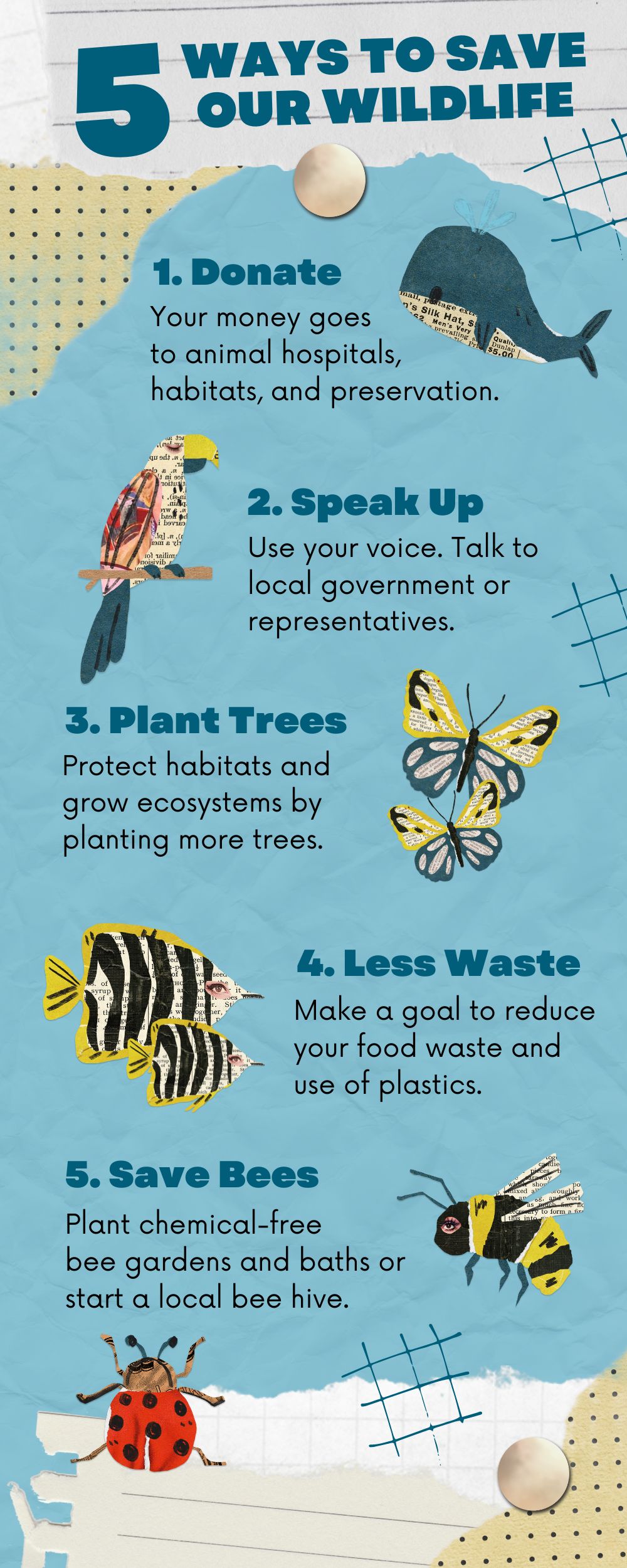 5 WAYS TO SAVE OUR WILDLIFE

1. Donate

Your money goes to animal hospitals, habitats, and preservation.

2. Speak Up

Use your voice. Talk to local government or representatives.

3. Plant Trees

Protect habitats and grow ecosystems by planting more trees.

4. Less Waste

Make a goal to reduce your food waste and use of plastics.

5. Save Bees

Plant chemical-free bee gardens and baths or start a local bee hive.