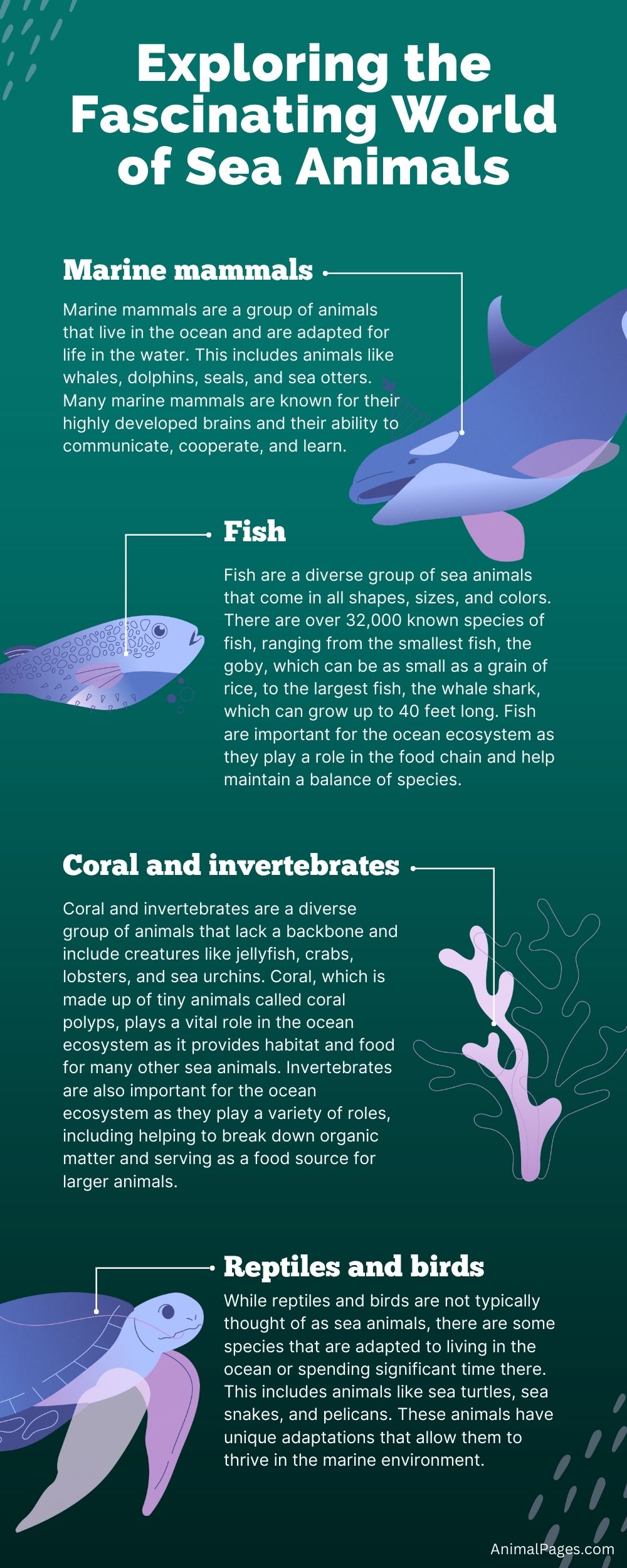 Exploring the Fascinating World of Sea Animals

Marine mammals

Marine mammals are a group of animals that live in the ocean and are adapted for life in the water. This includes animals like whales, dolphins, seals, and sea otters. Many marine mammals are known for their highly developed brains and their ability to communicate, cooperate, and learn.

Fish

Fish are a diverse group of sea animals that come in all shapes, sizes, and colors. There are over 32,000 known species of fish, ranging from the smallest fish, the goby, which can be as small as a grain of rice, to the largest fish, the whale shark, which can grow up to 40 feet long. Fish are important for the ocean ecosystem as they play a role in the food chain and help maintain a balance of species.

Coral and invertebrates

Coral and invertebrates are a diverse group of animals that lack a backbone and include creatures like jellyfish, crabs, lobsters, and sea urchins. Coral, which is made up of tiny animals called coral polyps, plays a vital role in the ocean ecosystem as it provides habitat and food for many other sea animals. Invertebrates are also important for the ocean ecosystem as they play a variety of roles, including helping to break down organic matter and serving as a food source for larger animals.

Reptiles and birds

While reptiles and birds are not typically thought of as sea animals, there are some species that are adapted to living in the ocean or spending significant time there. This includes animals like sea turtles, sea snakes, and pelicans. These animals have unique adaptations that allow them to thrive in the marine environment.

AnimalPages.com