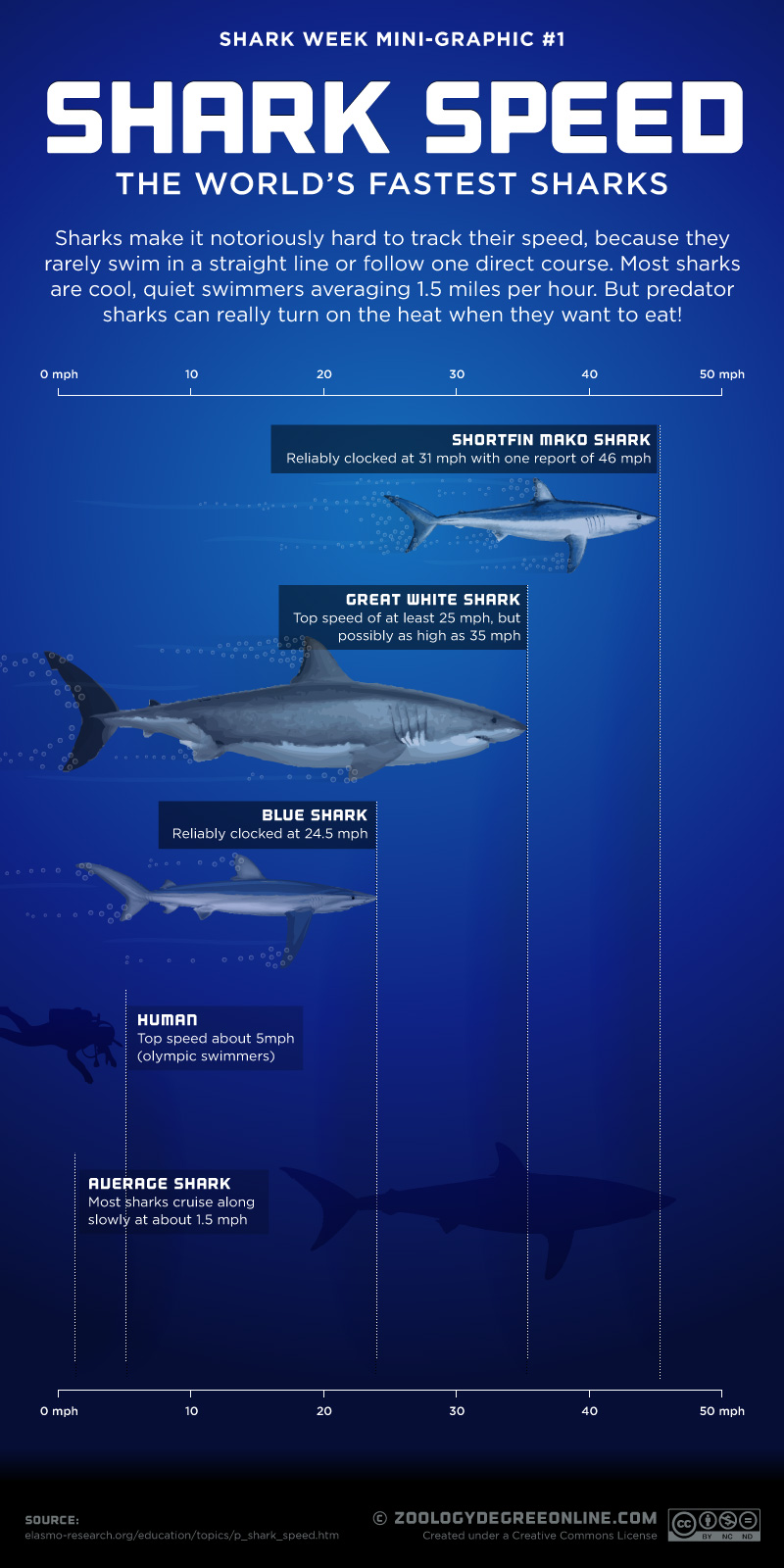 SHARK WEEK MINI-GRAPHIC #1

SHARK SPEED

THE WORLD'S FASTEST SHARKS

Sharks make it notoriously hard to track their speed, because they rarely swim in a straight line or follow one direct course. Most sharks are cool, quiet swimmers averaging 1.5 miles per hour. But predator sharks can really turn on the heat when they want to eat!

0 mph 10 20 30 40 50 mph

SHORTFIN MAKO SHARK
Reliably clocked at 31 mph with one report of 46 mph

GREAT WHITE SHARK
Top speed of at least 25 mph, but possibly as high as 35 mph

BLUE SHARK
Reliably clocked at 24.5 mph

HUMAN
Top speed about 5mph (olympic swimmers)

AVERAGE SHARK
Most sharks cruise along slowly at about 1.5 mph

0 mph 10 20 30 40 50 mph

SOURCE:
elasmo-research.org/education/topics/p_shark_speed.htm

© ZOOLOGYDEGREEONLINE.COM
Created under a Creative Commons License

BY NC ND