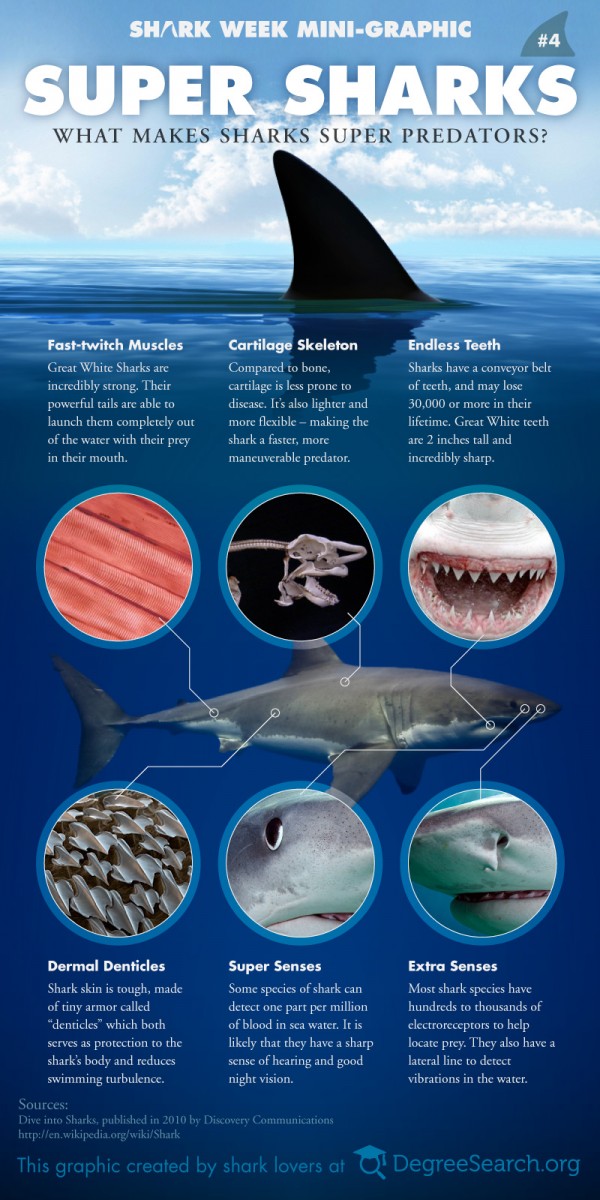 SHARK WEEK MINI-GRAPHIC

#4

SUPER SHARKS

WHAT MAKES SHARKS SUPER PREDATORS?

Fast-twitch Muscles
Great White Sharks are incredibly strong. Their powerful tails are able to launch them completely out of the water with their prey in their mouth.

Cartilage Skeleton
Compared to bone, cartilage is less prone to disease. It's also lighter and more flexible – making the shark a faster, more maneuverable predator.

Endless Teeth
Sharks have a conveyor belt of teeth, and may lose 30,000 or more in their lifetime. Great White teeth are 2 inches tall and incredibly sharp.

Dermal Denticles
Shark skin is tough, made of tiny armor called "denticles" which both serves as protection to the shark's body and reduces swimming turbulence.

Super Senses
Some species of shark can detect one part per million of blood in sea water. It is likely that they have a sharp sense of hearing and good night vision.

Extra Senses
Most shark species have hundreds to thousands of electroreceptors to help locate prey. They also have a lateral line to detect vibrations in the water.

Sources:
Dive into Sharks, published in 2010 by Discovery Communications
http://en.wikipedia.org/wiki/Shark

This graphic created by shark lovers at DegreeSearch.org