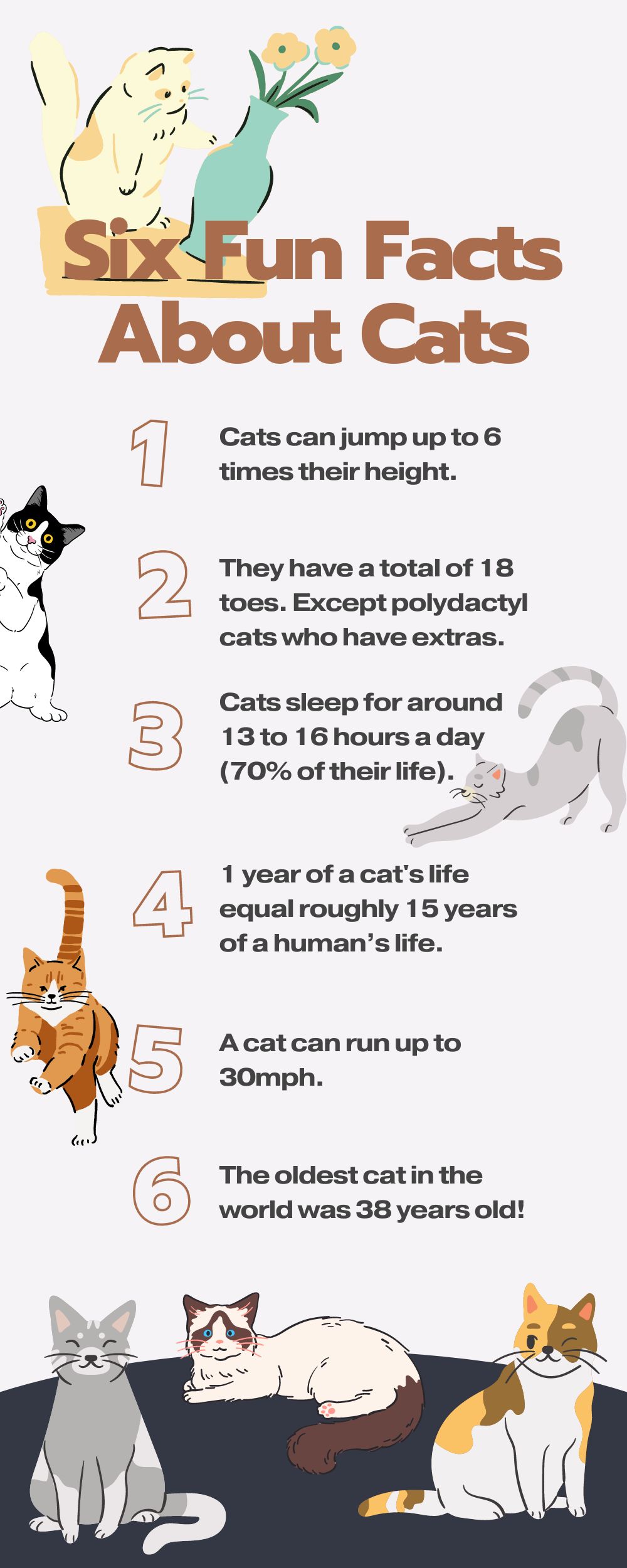 Six Fun Facts About Cats

1 Cats can jump up to 6 times their height.

2 They have a total of 18 toes. Except polydactyl cats who have extras.

3 Cats sleep for around 13 to 16 hours a day (70% of their life).

4 1 year of a cat's life equal roughly 15 years of a human's life.

5 A cat can run up to 30mph.

6 The oldest cat in the world was 38 years old!