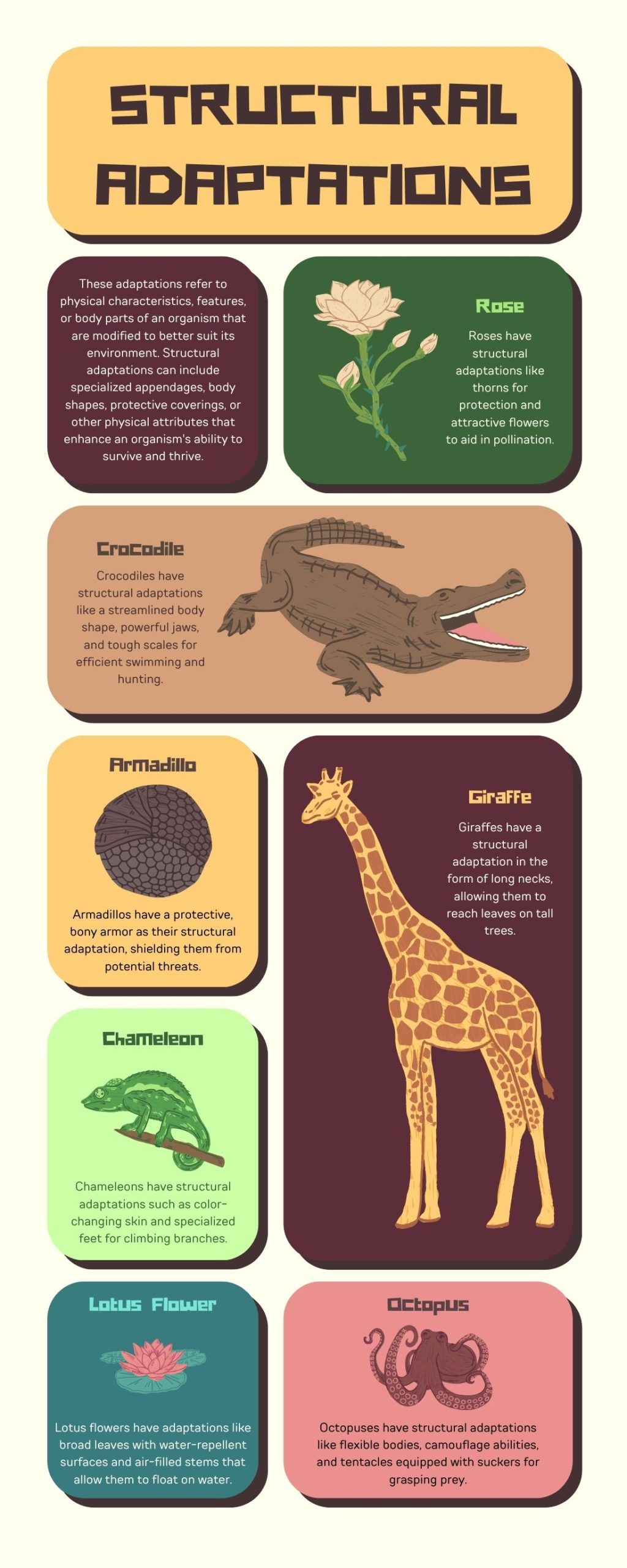 STRUCTURAL ADAPTATIONS

These adaptations refer to physical characteristics, features, or body parts of an organism that are modified to better suit its environment. Structural adaptations can include specialized appendages, body shapes, protective coverings, or other physical attributes that enhance an organism's ability to survive and thrive.

Rose

Roses have structural adaptations like thorns for protection and attractive flowers to aid in pollination.

Crocodile

Crocodiles have structural adaptations like a streamlined body shape, powerful jaws, and tough scales for efficient swimming and hunting.

Armadillo

Armadillos have a protective, bony armor as their structural adaptation, shielding them from potential threats.

Giraffe

Giraffes have a structural adaptation in the form of long necks, allowing them to reach leaves on tall trees.

Chameleon

Chameleons have structural adaptations such as color-changing skin and specialized feet for climbing branches.

Lotus Flower

Lotus flowers have adaptations like broad leaves with water-repellent surfaces and air-filled stems that allow them to float on water.

Octopus

Octopuses have structural adaptations like flexible bodies, camouflage abilities, and tentacles equipped with suckers for grasping prey.