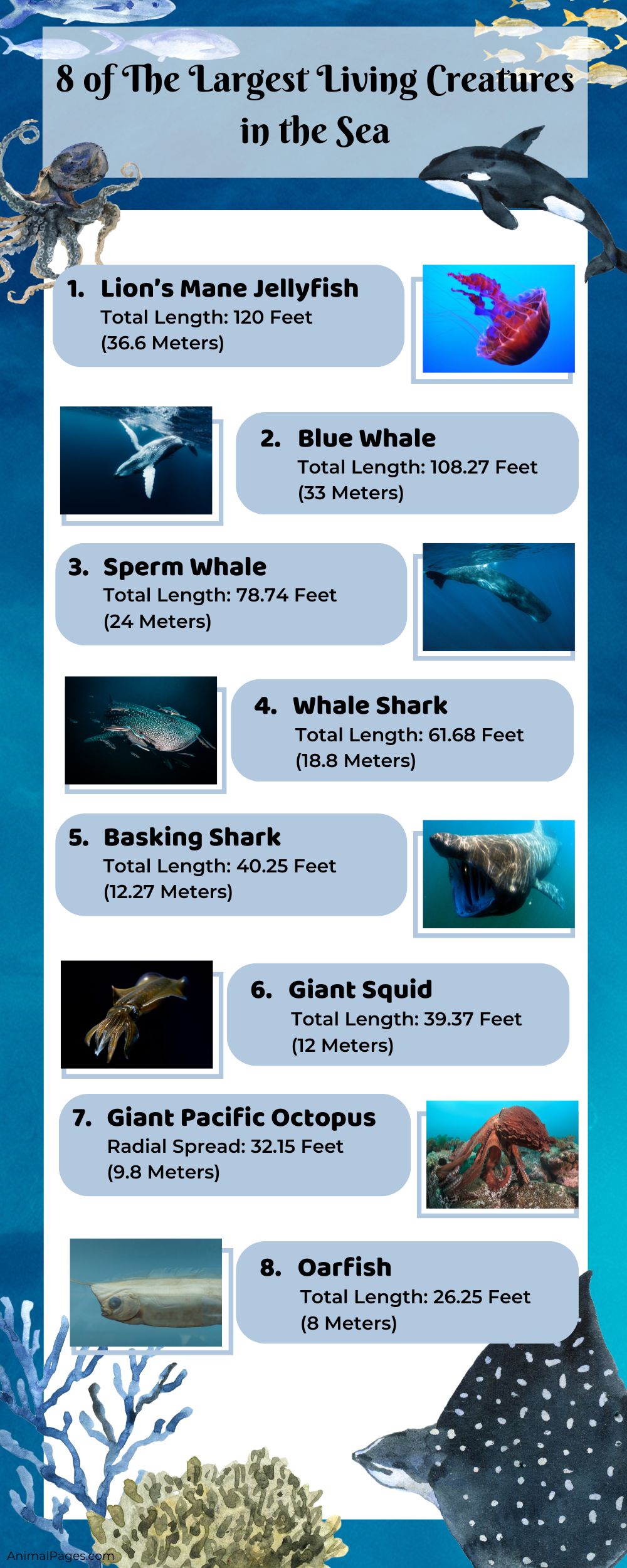 8 of The Largest Living Creatures in the Sea

1. Lion's Mane Jellyfish
Total Length: 120 Feet (36.6 Meters)

2. Blue Whale
Total Length: 108.27 Feet (33 Meters)

3. Sperm Whale
Total Length: 78.74 Feet (24 Meters)

4. Whale Shark
Total Length: 61.68 Feet (18.8 Meters)

5. Basking Shark
Total Length: 40.25 Feet (12.27 Meters)

6. Giant Squid
Total Length: 39.37 Feet (12 Meters)

7. Giant Pacific Octopus
Radial Spread: 32.15 Feet (9.8 Meters)

8. Oarfish
Total Length: 26.25 Feet (8 Meters)

AnimalPages.com